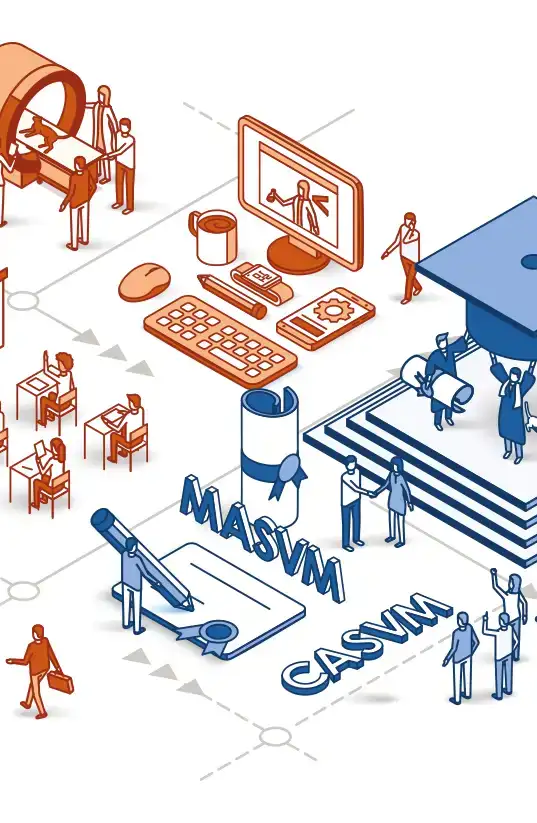 MASVM

CASVM